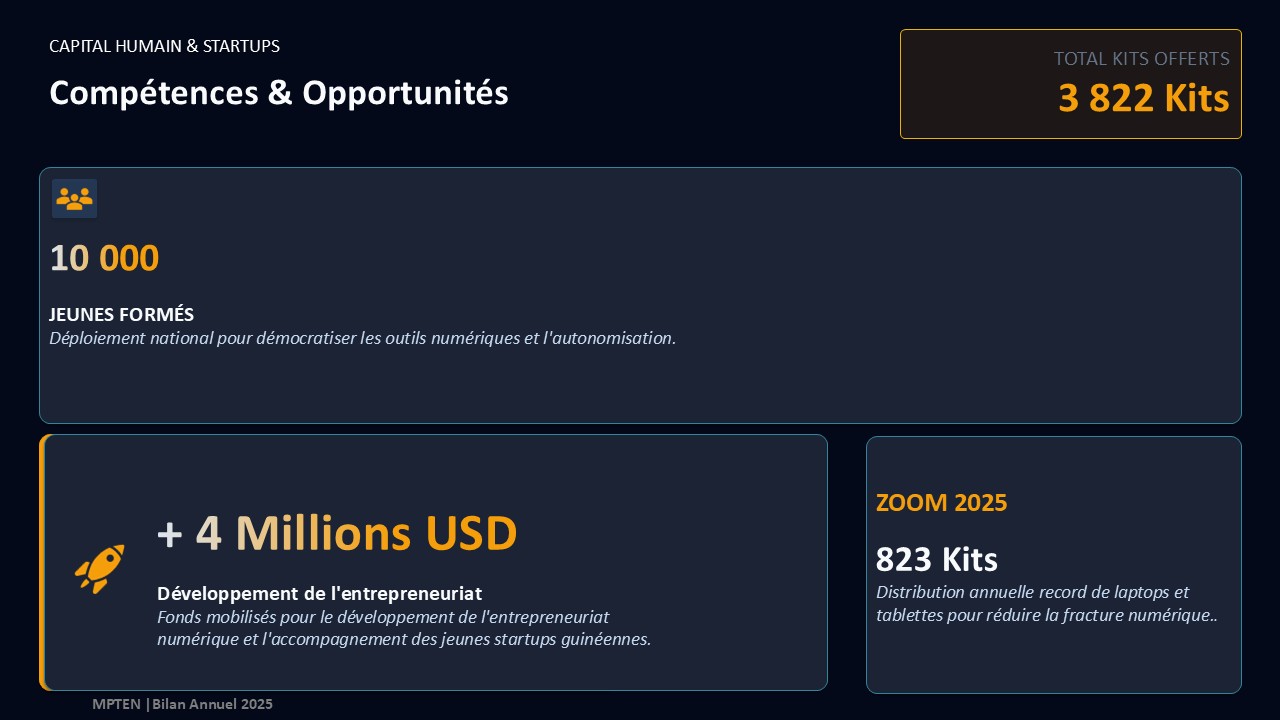 CAPITAL HUMAIN & STARTUPS

Compétences & Opportunités

TOTAL KITS OFFERTS
3 822 Kits

10 000

JEUNES FORMÉS
Déploiement national pour démocratiser les outils numériques et l'autonomisation.

+ 4 Millions USD

Développement de l'entrepreneuriat
Fonds mobilisés pour le développement de l'entrepreneuriat numérique et l'accompagnement des jeunes startups guinéennes.

ZOOM 2025

823 Kits
Distribution annuelle record de laptops et tablettes pour réduire la fracture numérique..

MPTEN |Bilan Annuel 2025